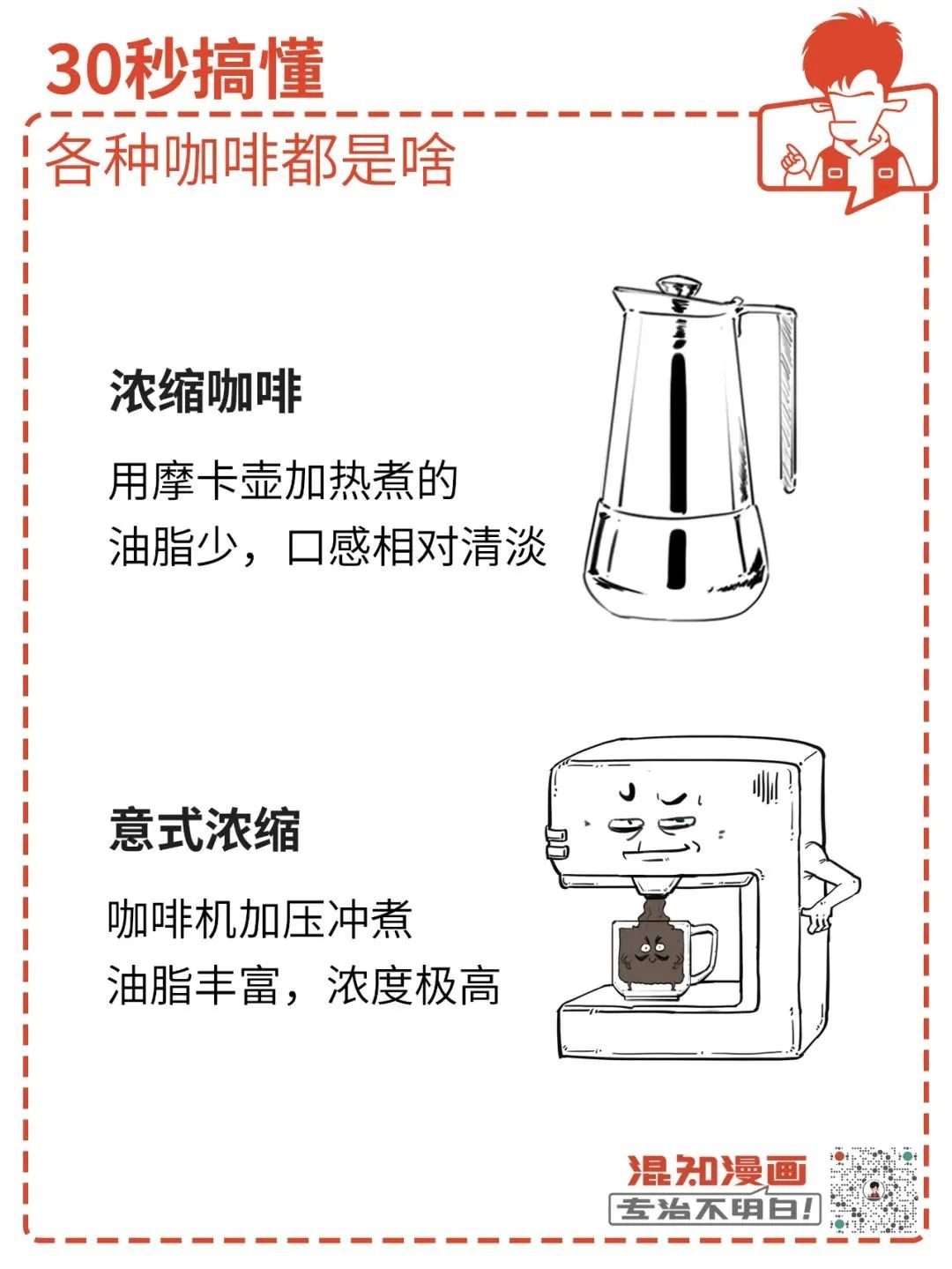 30秒搞懂

各种咖啡都是啥

浓缩咖啡

用摩卡壶加热煮的
油脂少，口感相对清淡

意式浓缩

咖啡机加压冲煮
油脂丰富，浓度极高

混知漫画
专治不明白!