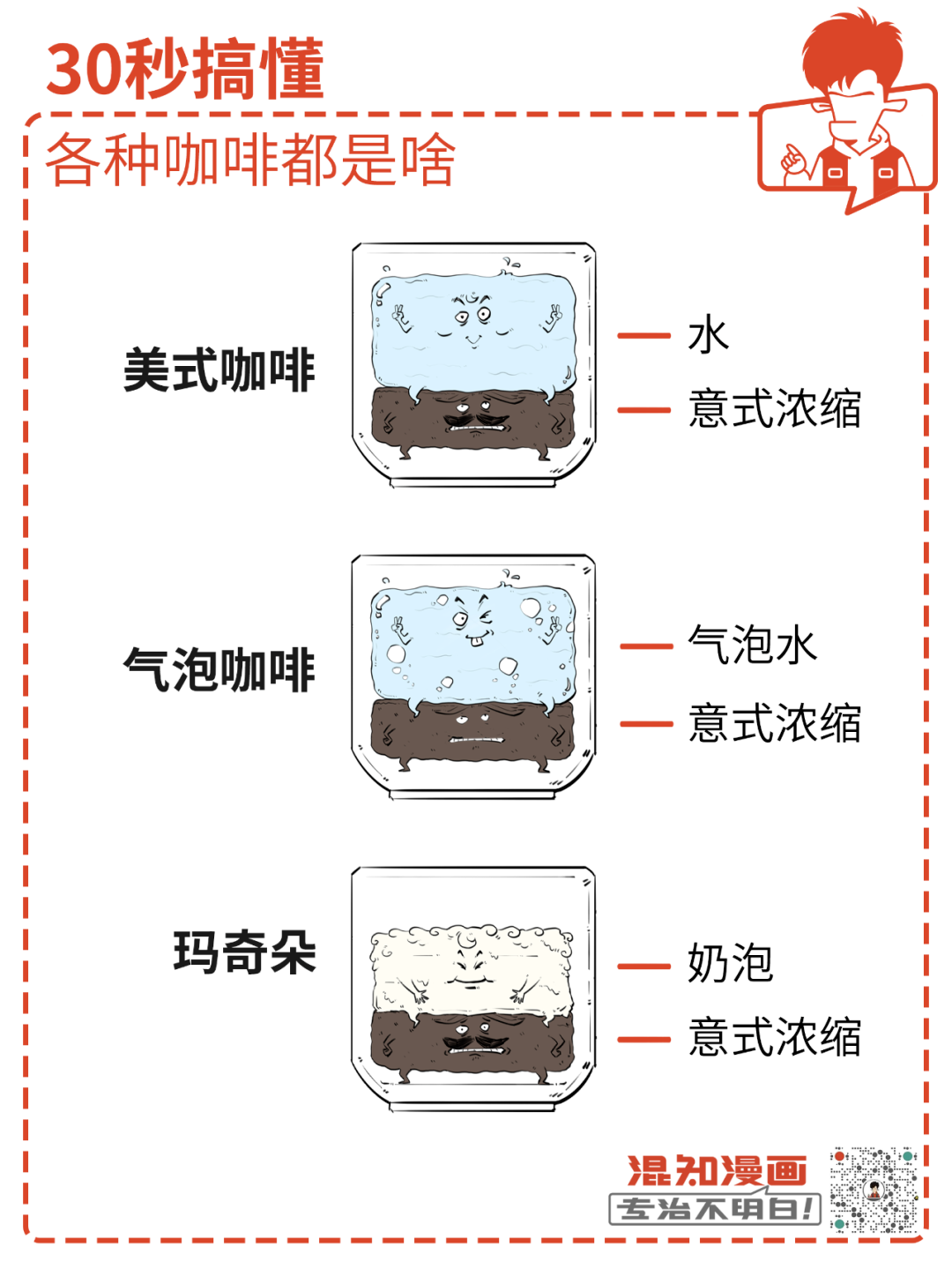 30秒搞懂
各种咖啡都是啥

美式咖啡
水
意式浓缩

气泡咖啡
气泡水
意式浓缩

玛奇朵
奶泡
意式浓缩

混知漫画
专治不明白!