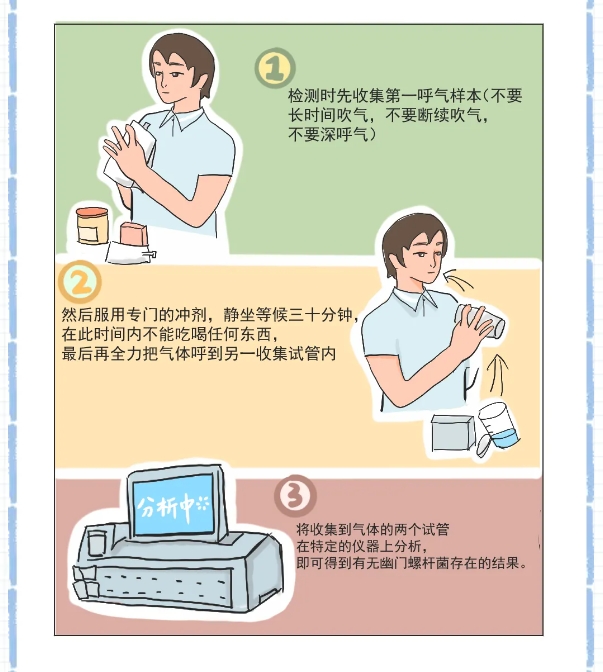 1

检测时先收集第一呼气样本(不要长时间吹气，不要断续吹气，不要深呼气)

2

然后服用专门的冲剂，静坐等候三十分钟，在此时间内不能吃喝任何东西，最后再全力把气体呼到另一收集试管内

分析中

3

将收集到气体的两个试管在特定的仪器上分析，即可得到有无幽门螺杆菌存在的结果。